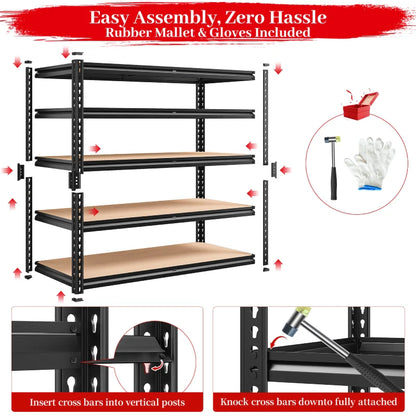 Easy Assembly, Zero Hassle
Rubber Mallet & Gloves Included

Insert cross bars into vertical posts

Knock cross bars downto fully attached