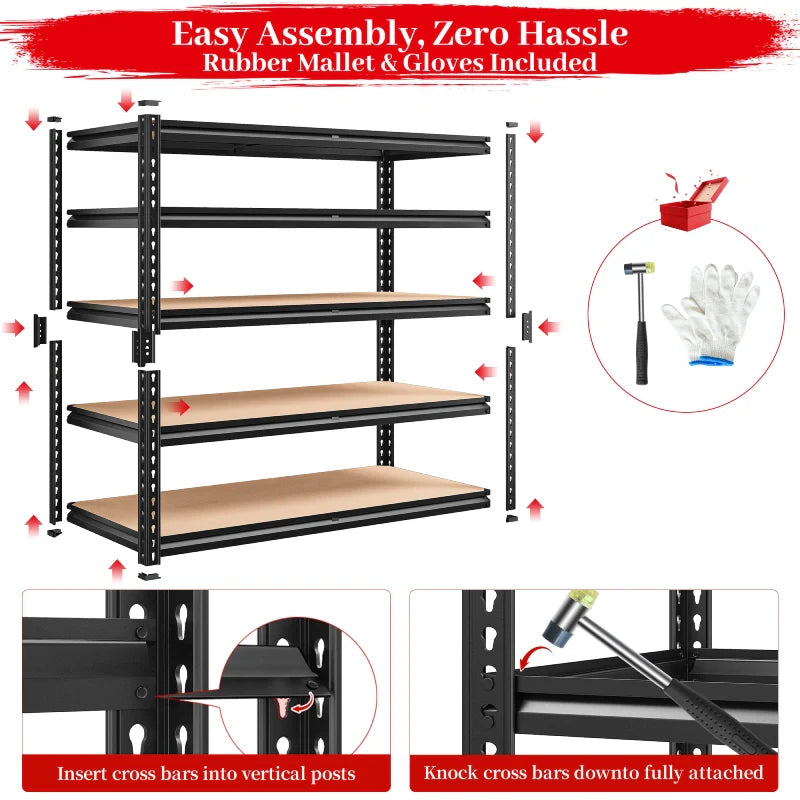 Easy Assembly, Zero Hassle
Rubber Mallet & Gloves Included

Insert cross bars into vertical posts

Knock cross bars downto fully attached