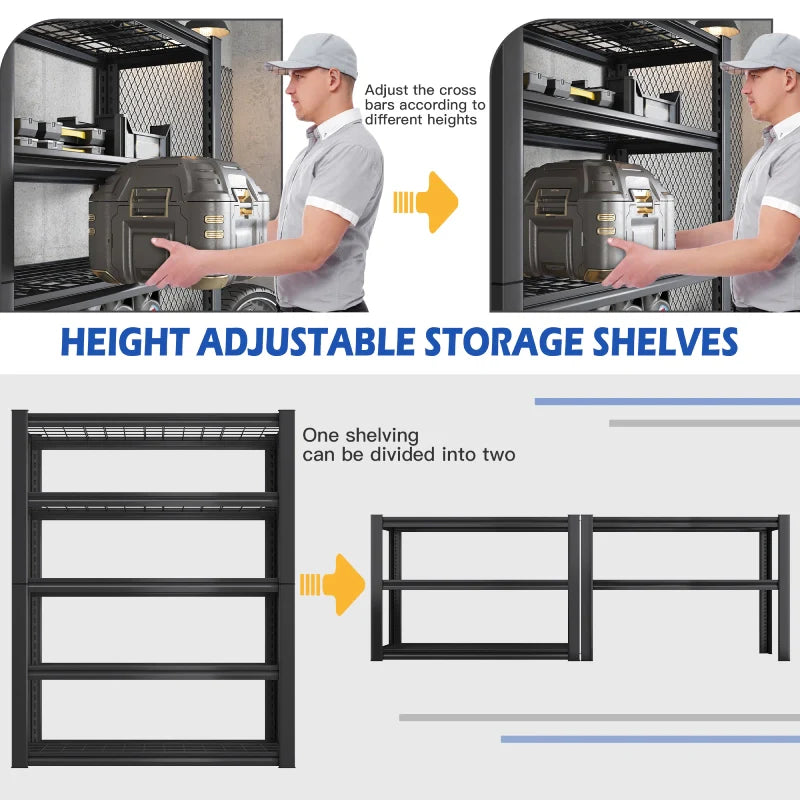 Adjust the cross bars according to different heights

HEIGHT ADJUSTABLE STORAGE SHELVES

One shelving can be divided into two