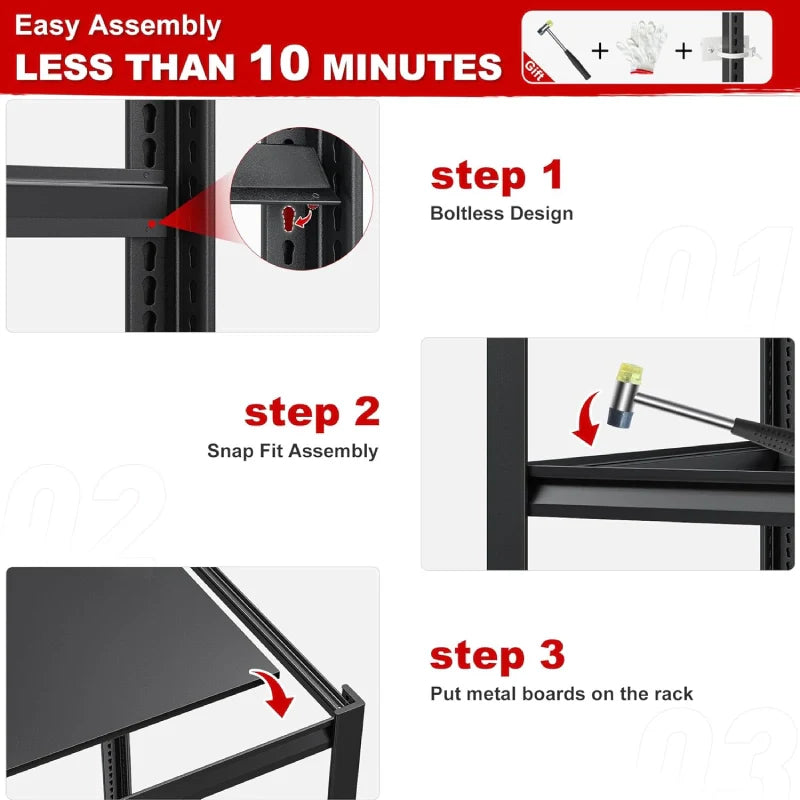 Easy Assembly
LESS THAN 10 MINUTES

Gift
+
+

step 1
Boltless Design

01

step 2
Snap Fit Assembly

02

step 3
Put metal boards on the rack

03