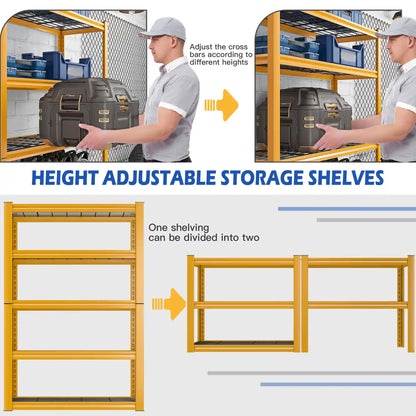 Adjust the cross bars according to different heights

HEIGHT ADJUSTABLE STORAGE SHELVES

One shelving can be divided into two