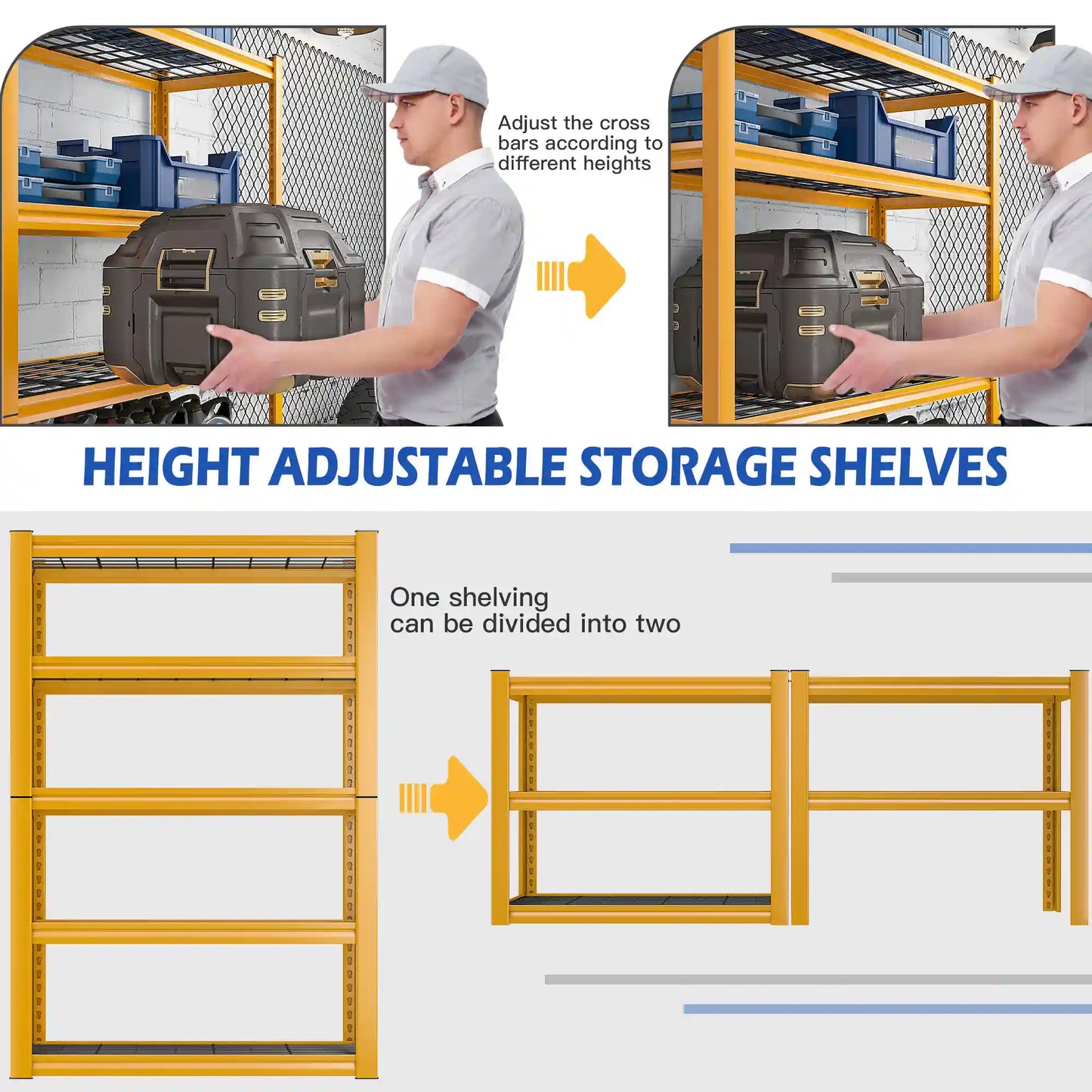 Adjust the cross bars according to different heights

HEIGHT ADJUSTABLE STORAGE SHELVES

One shelving can be divided into two