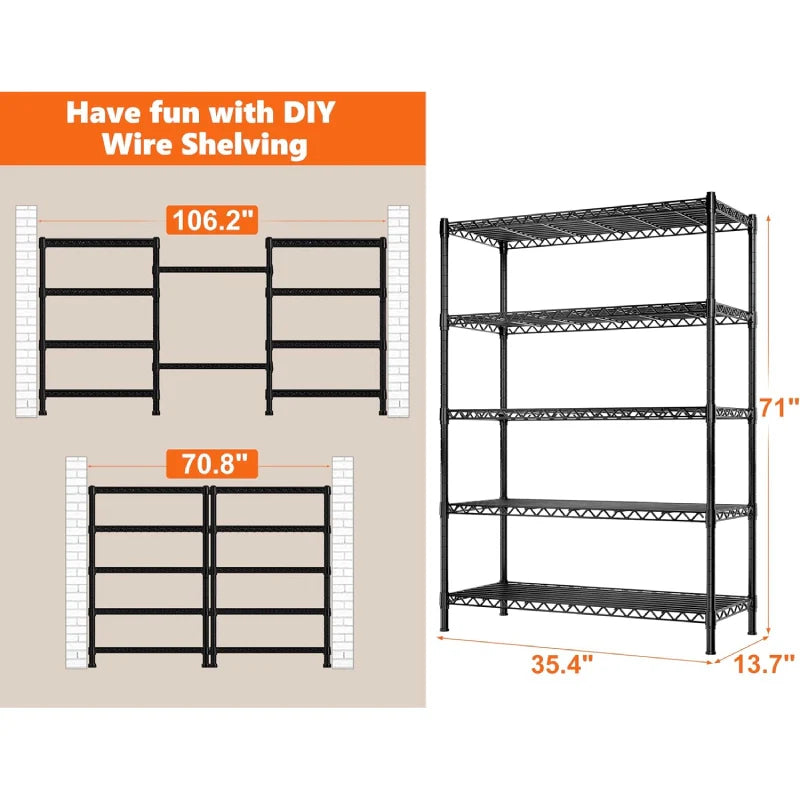 Have fun with DIY Wire Shelving

106.2"

70.8"

71"

35.4"

13.7"