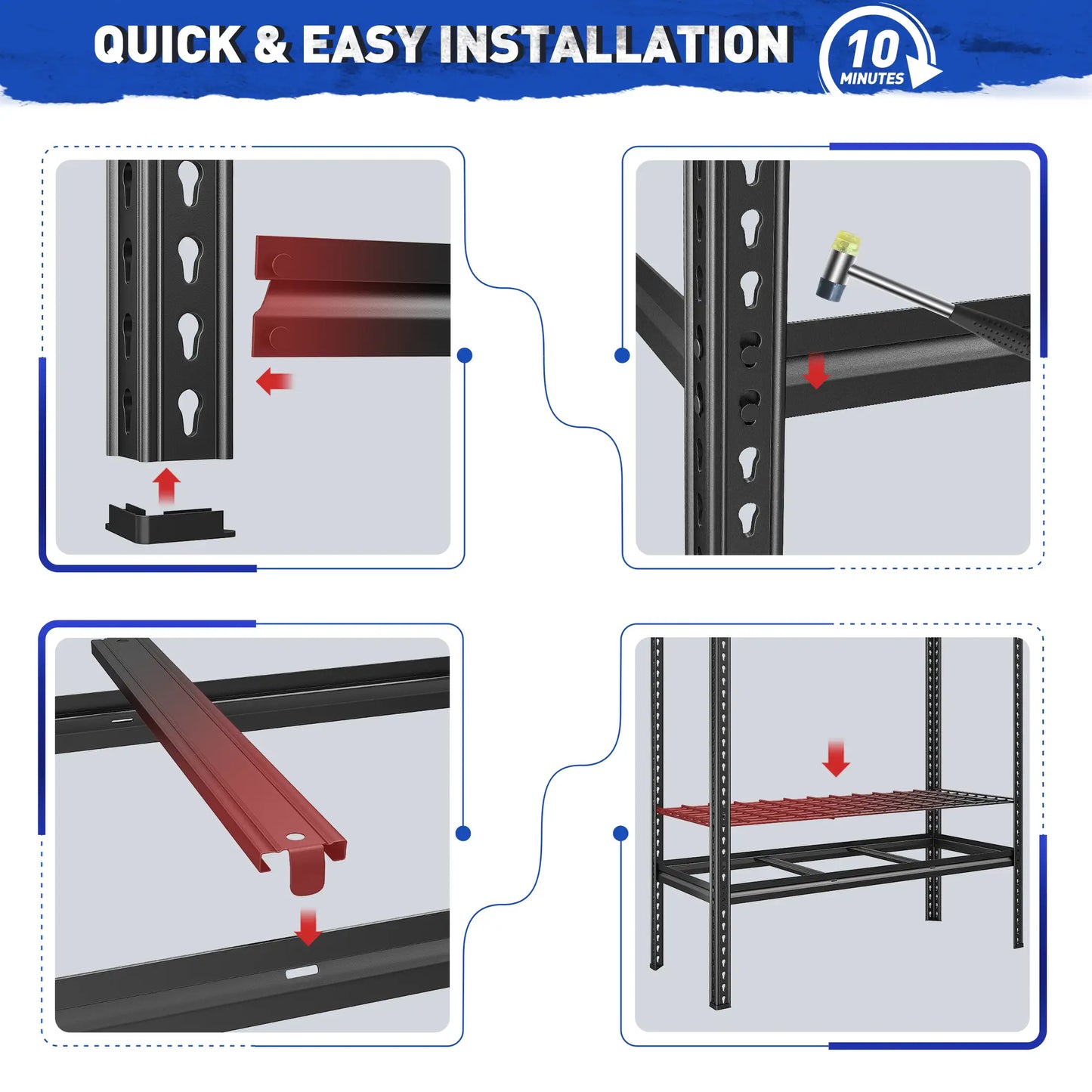 QUICK & EASY INSTALLATION

10 MINUTES